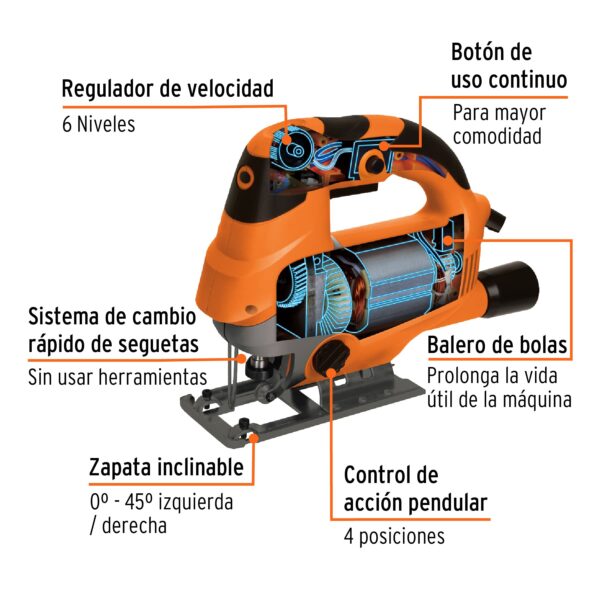 Regulador de velocidad
6 Niveles

Botón de uso continuo
Para mayor comodidad

Sistema de cambio rápido de seguetas
Sin usar herramientas

Balero de bolas
Prolonga la vida útil de la máquina

Zapata inclinable
0º - 45º izquierda / derecha

Control de acción pendular
4 posiciones